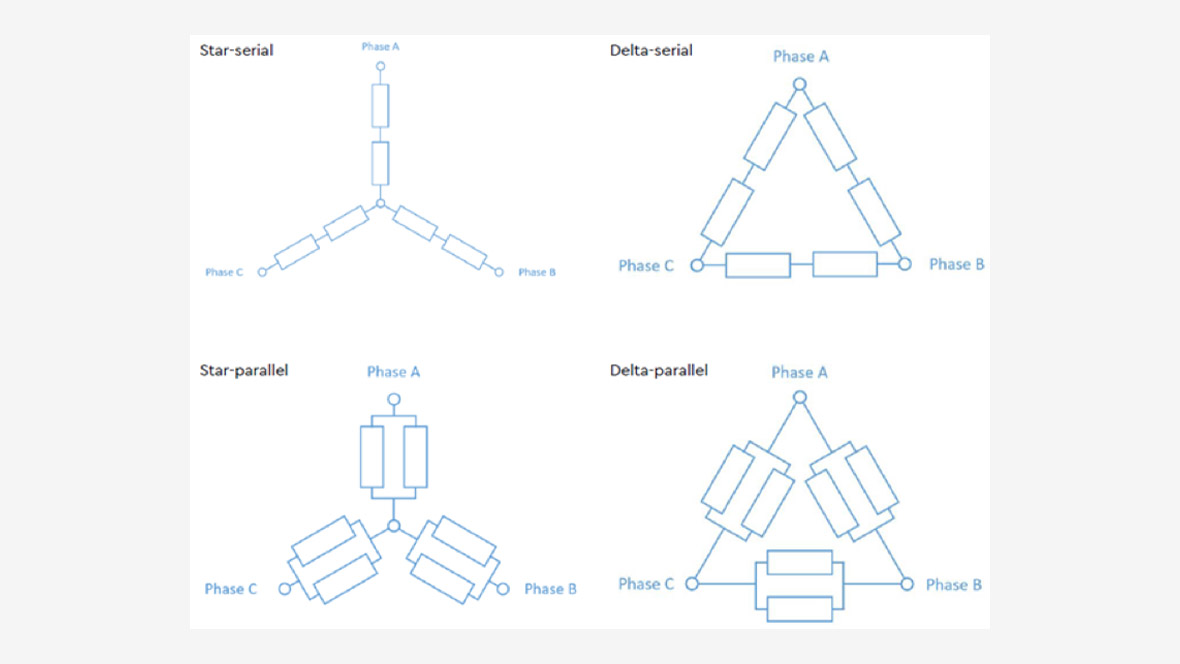 Star-serial

Phase A

Phase C

Phase B

Delta-serial

Phase A

Phase C

Phase B

Star-parallel

Phase A

Phase C

Phase B

Delta-parallel

Phase A

Phase C

Phase B